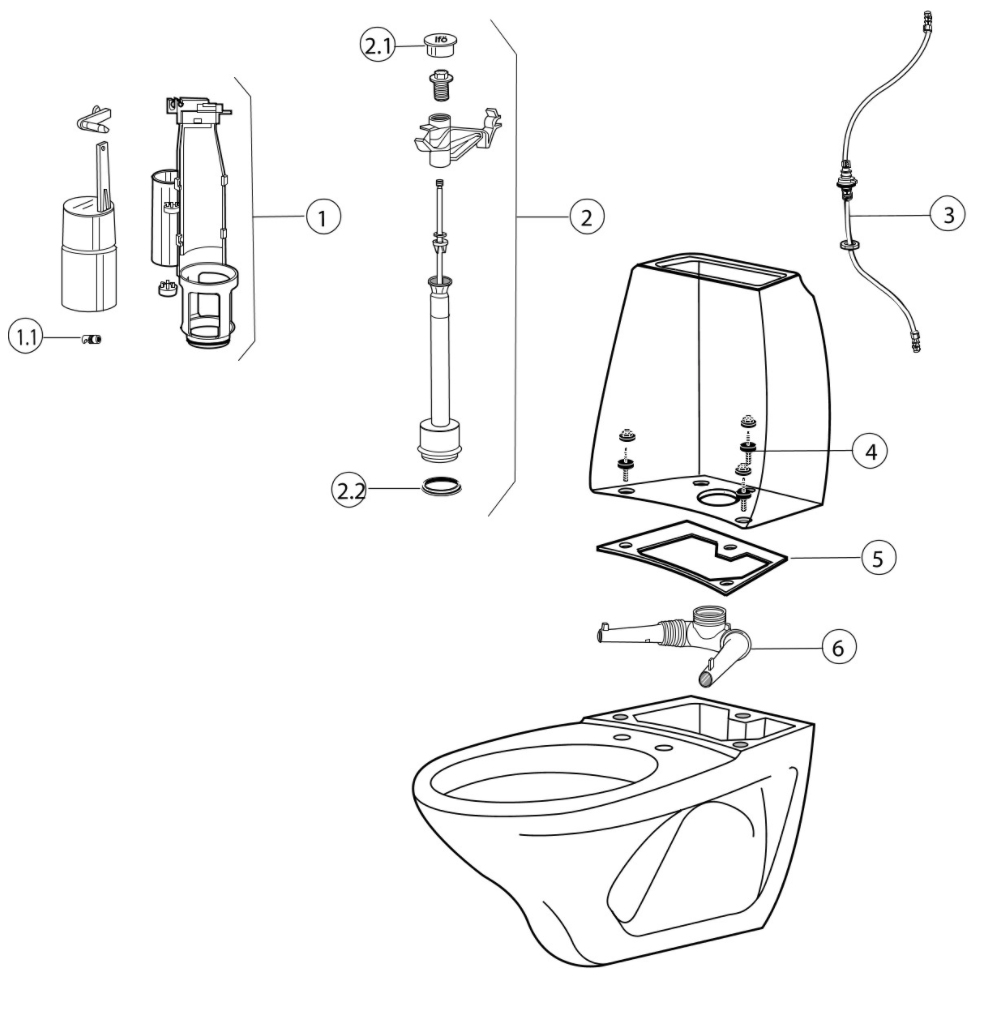 2.1
ifö
1
2
3
1.1
4
2.2
5
6