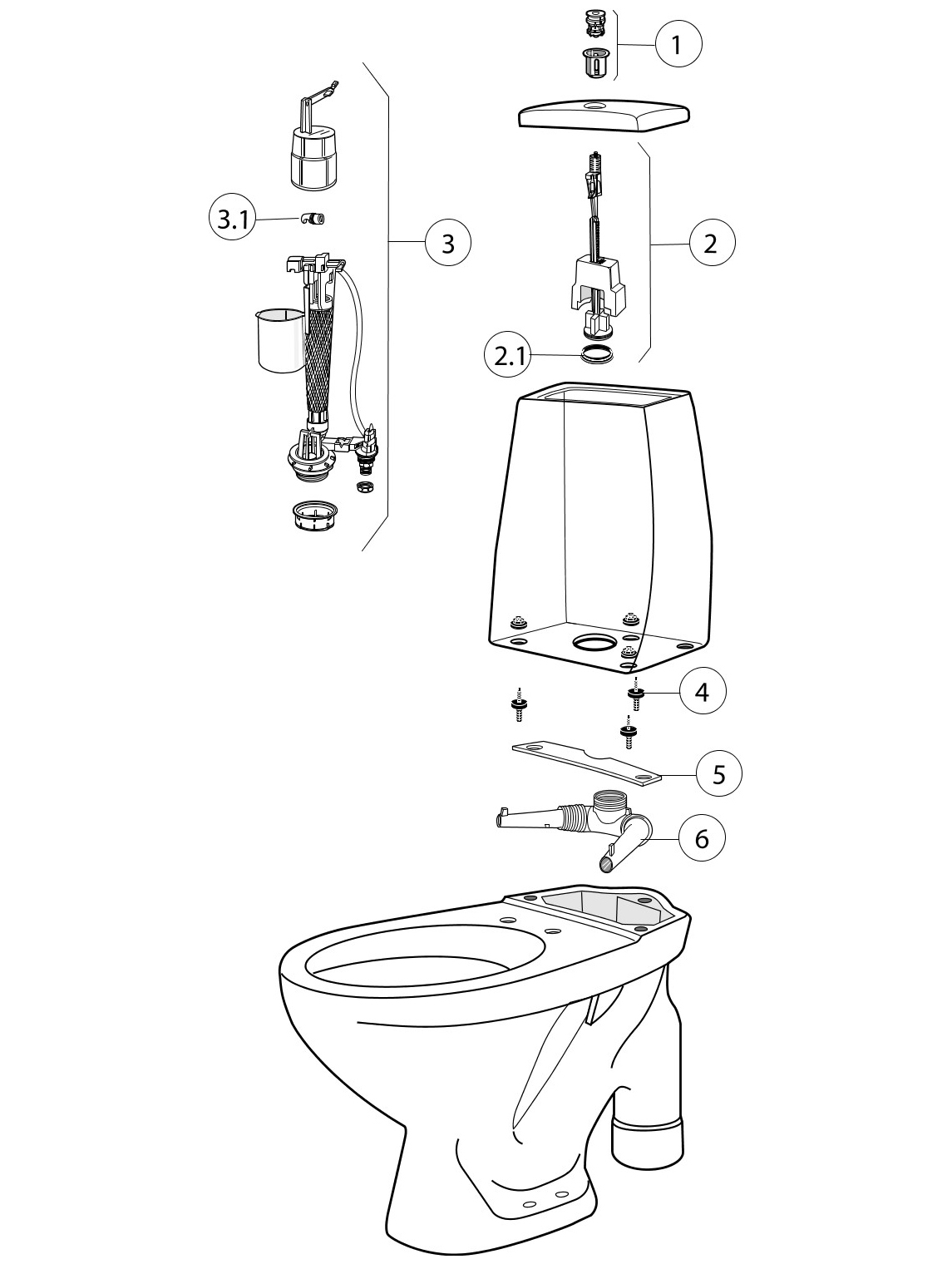 1
3.1
3
2
2.1
4
5
6