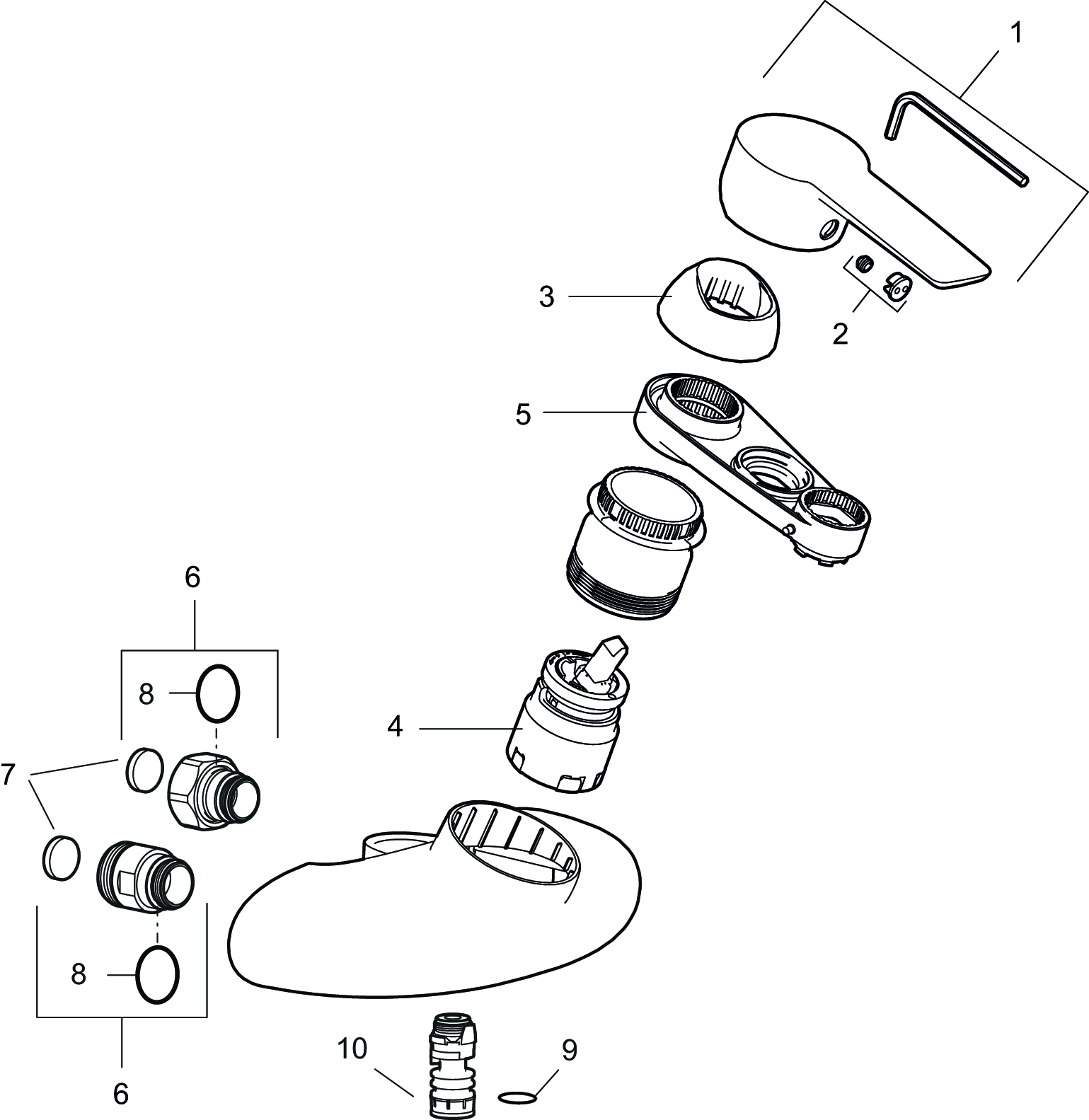 1
3
2
5
6
8
4
7
8
10
9
6