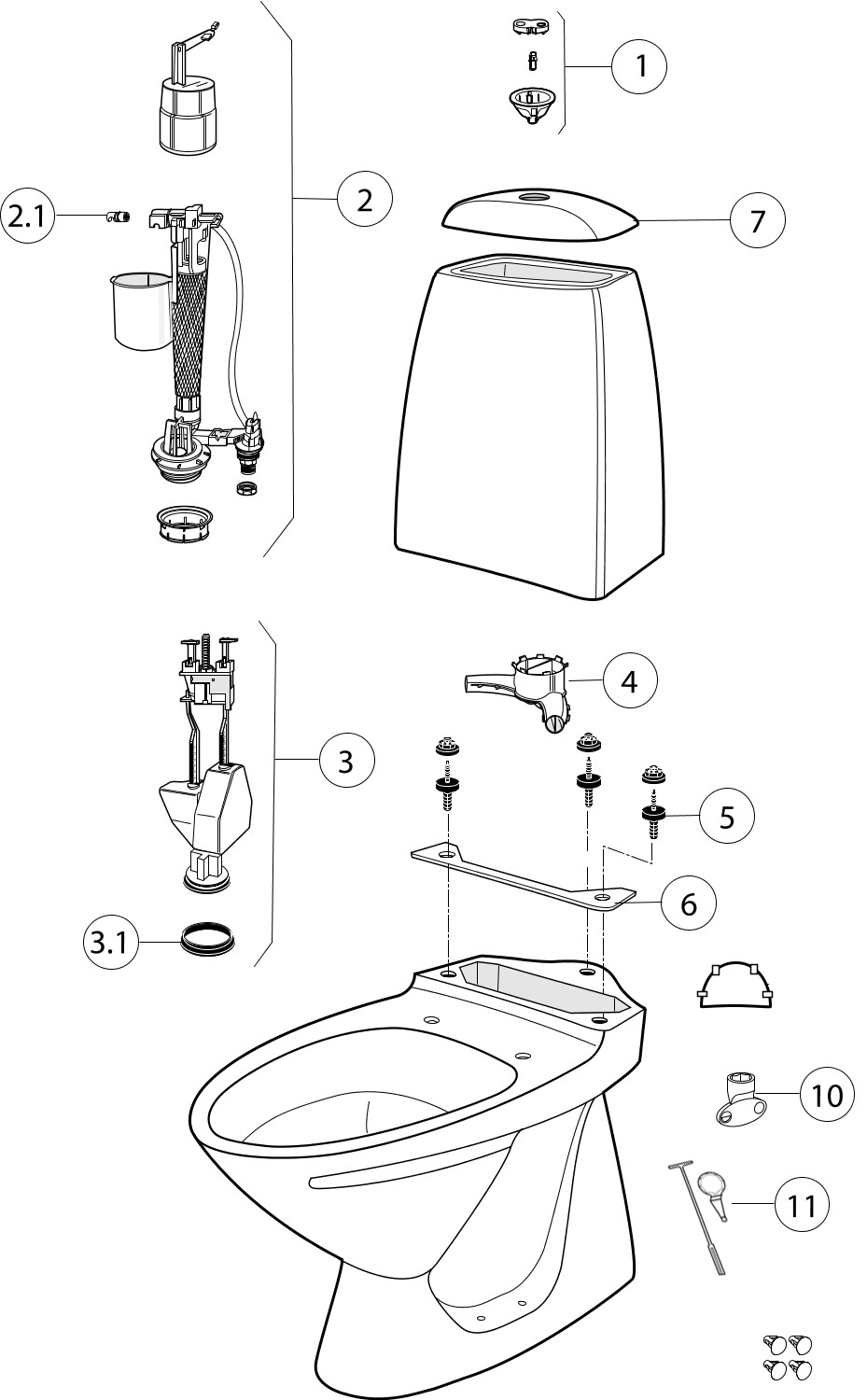 1

2

2.1

7

3

4

5

6

3.1

10

11