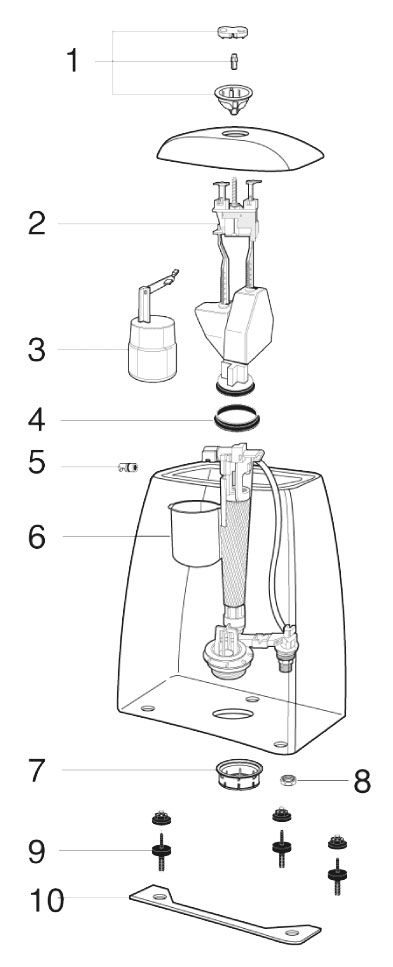 1
2
3
4
5
6
7
8
9
10