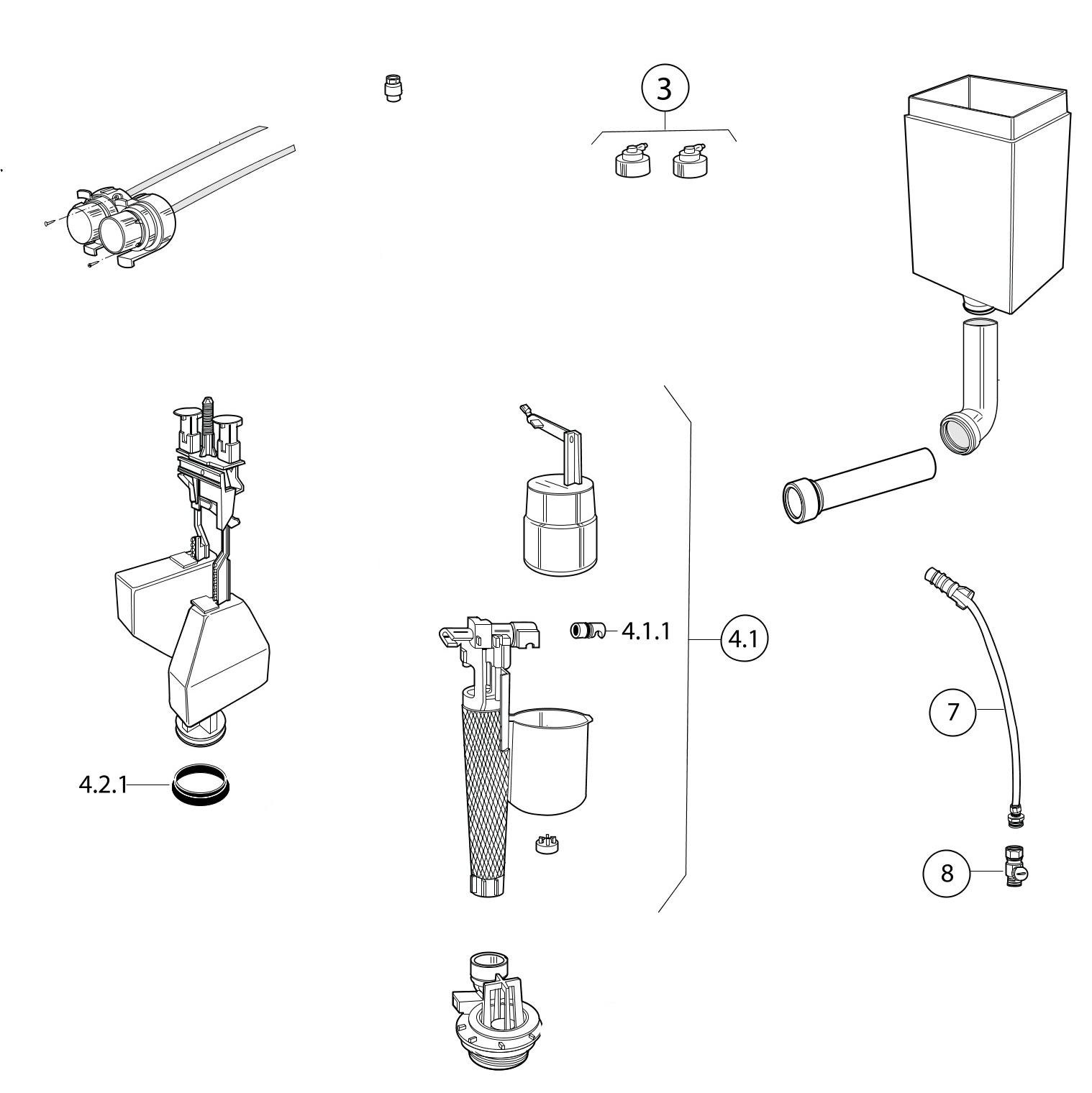 3

4.1.1

4.1

4.2.1

7

8