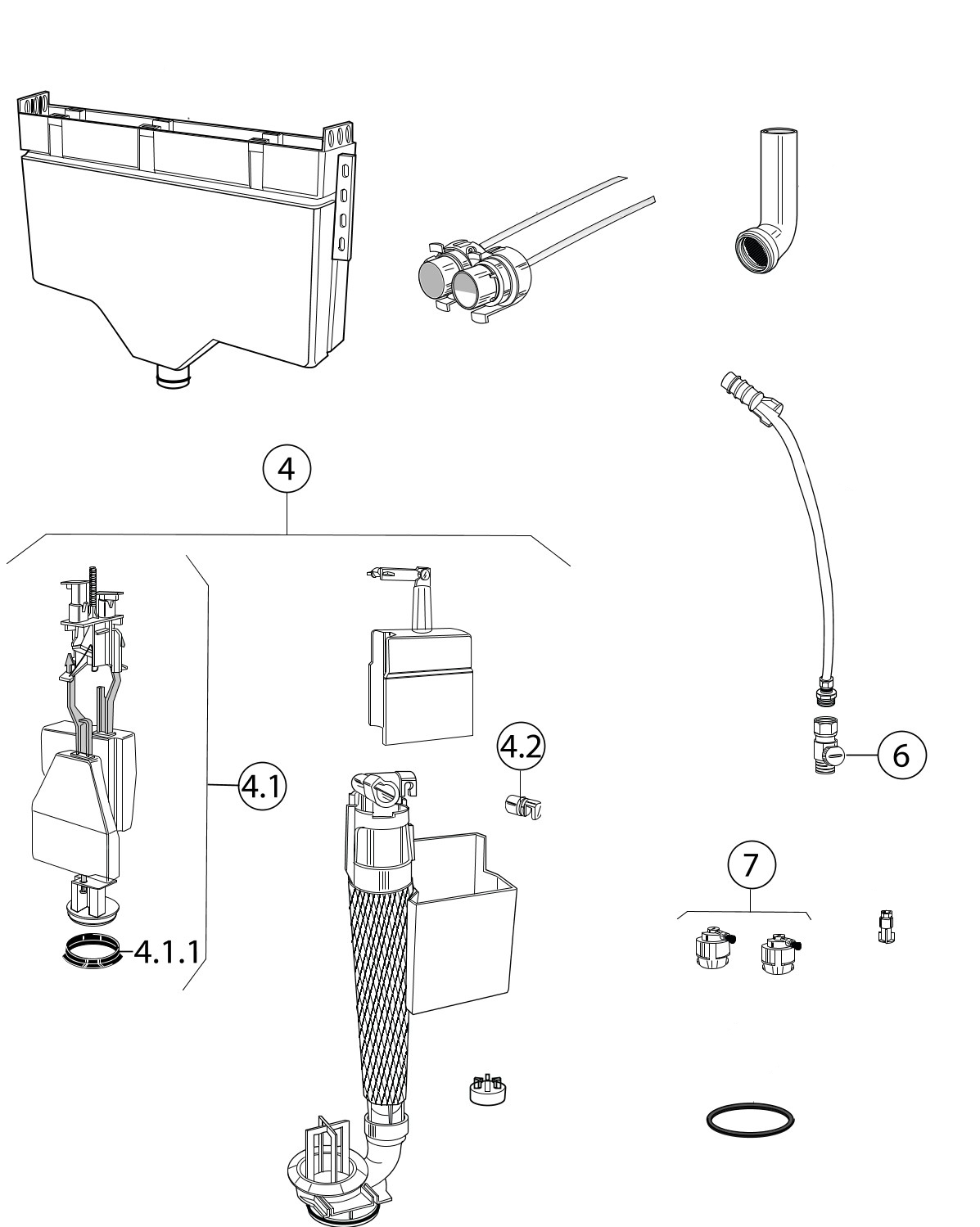 4

4.1

4.1.1

4.2

6

7