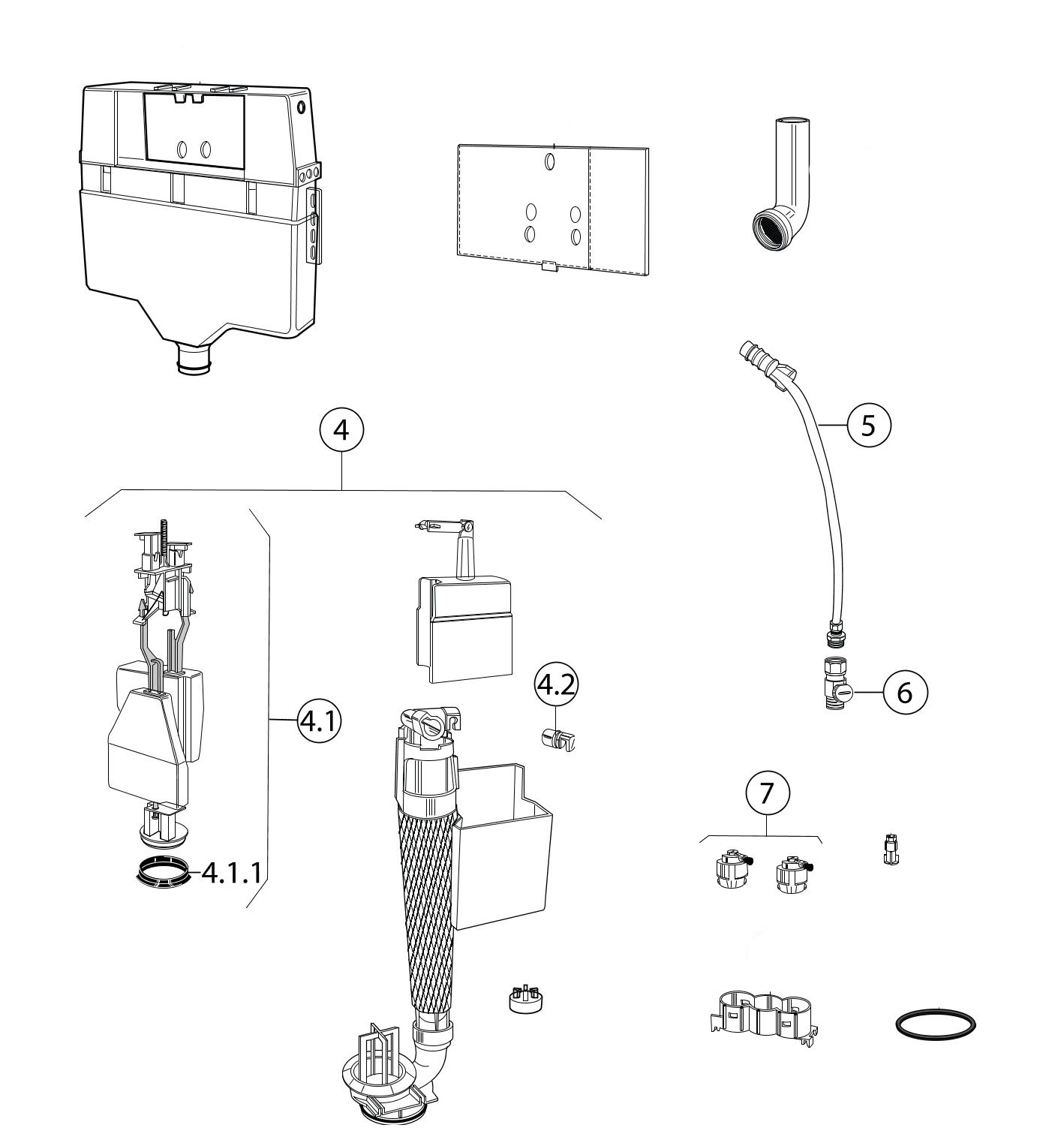 4
5
4.1
4.2
6
7
4.1.1