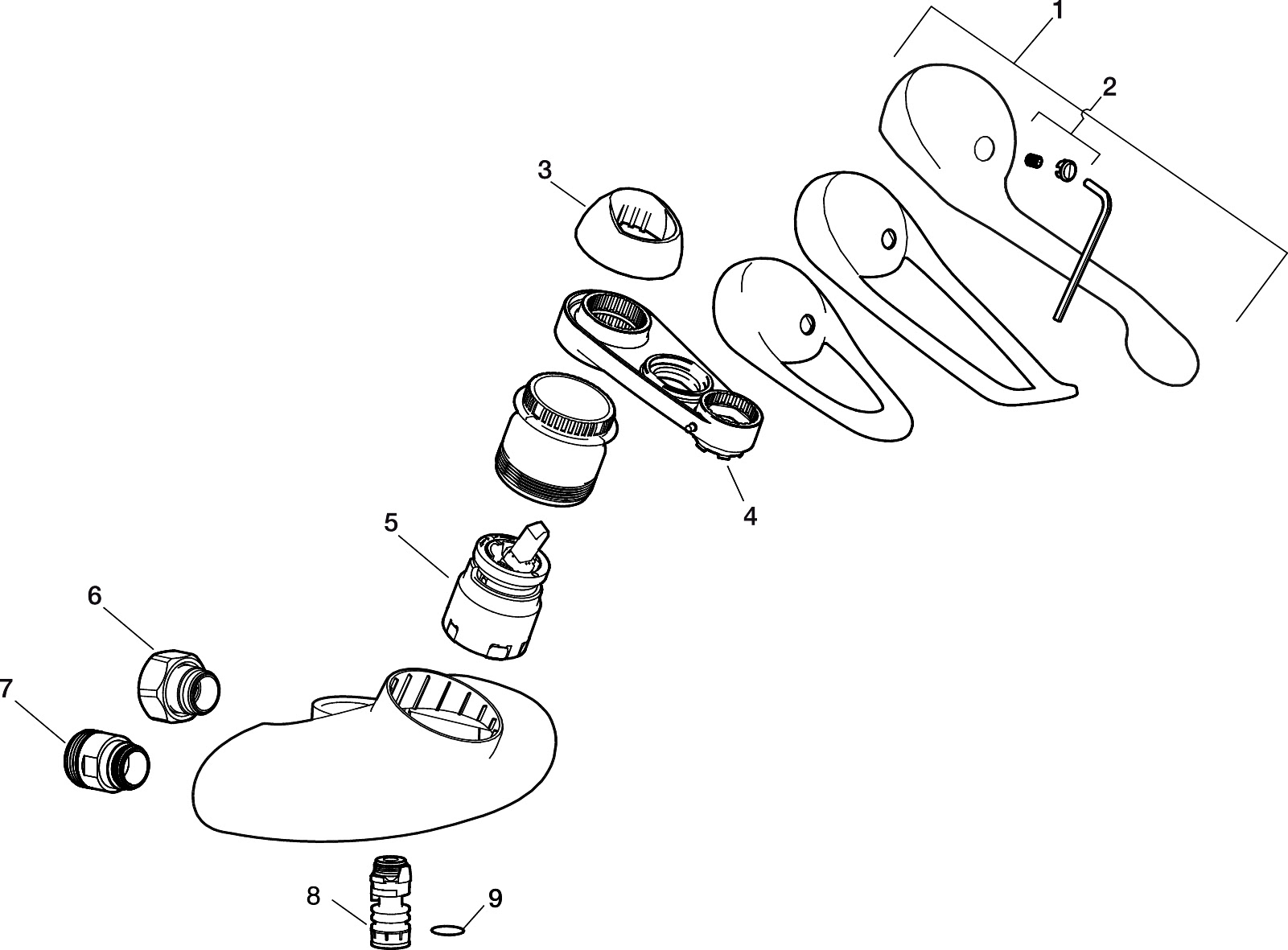 1
2
3
4
5
6
7
8
9