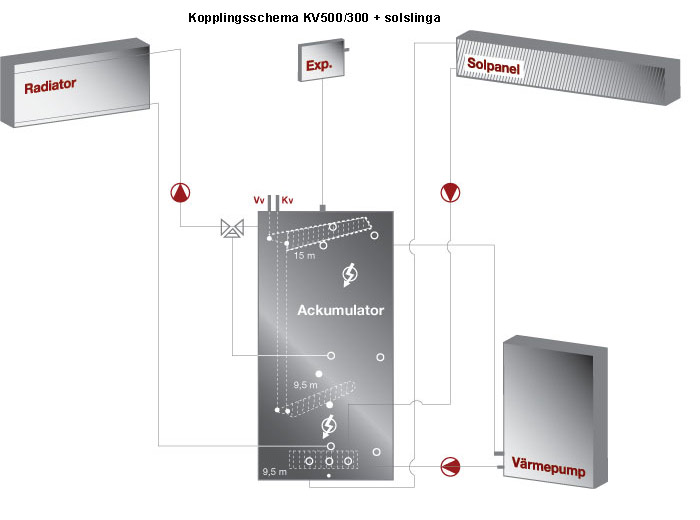 Kopplingsschema KV500/300 + solslinga

Radiator

Exp.

Solpanel

Vv Kv

15 m

Ackumulator

9,5 m

9,5 m

Värmepump