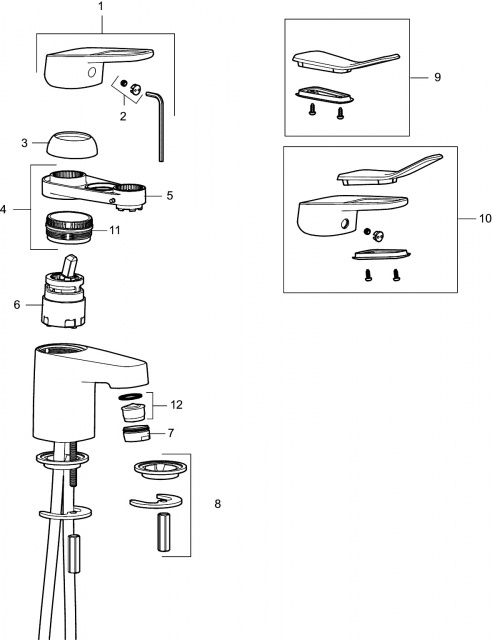 1
2
3
4
5
11
6
12
7
8
9
10