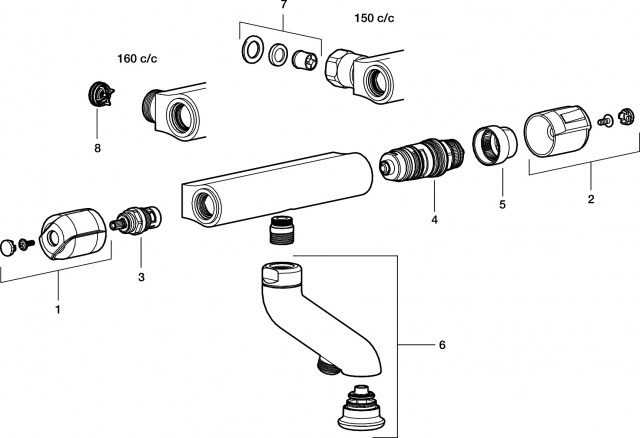 7

150 c/c

160 c/c

8

4

5

2

3

1

6