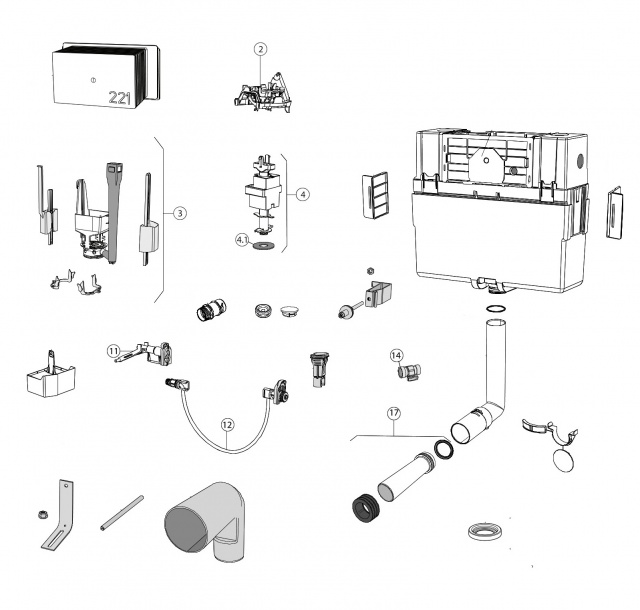 221
2
3
4
4.1
11
12
14
17