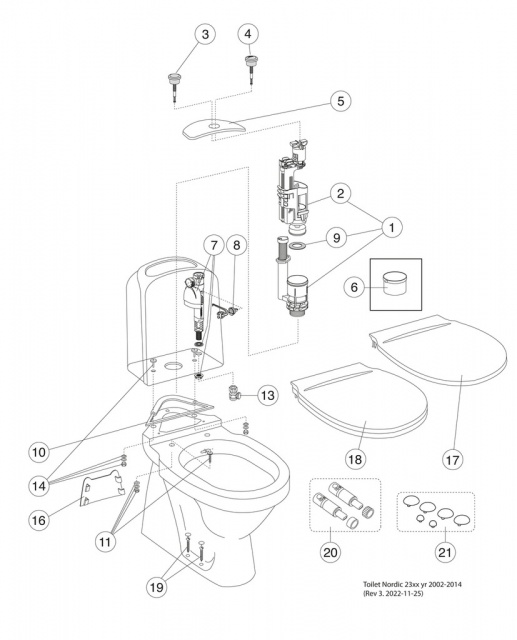 3
4
5
2
1
9
7
8
6
13
10
14
16
11
19
18
17
20
21

Toilet Nordic 23xx yr 2002-2014
(Rev 3. 2022-11-25)