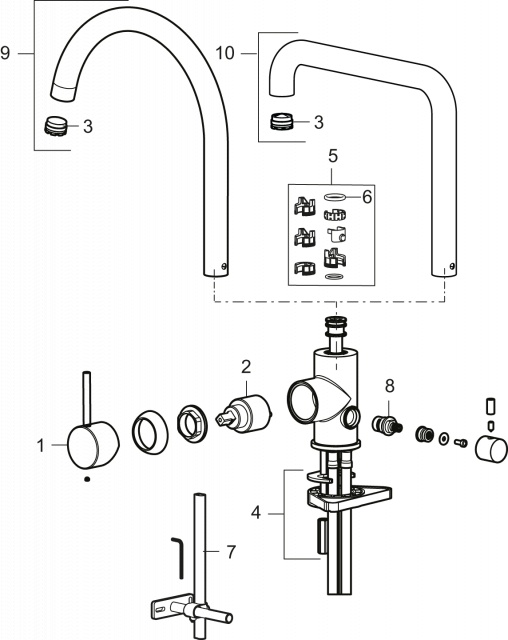 9
3
10
3
5
6
2
8
1
4
7