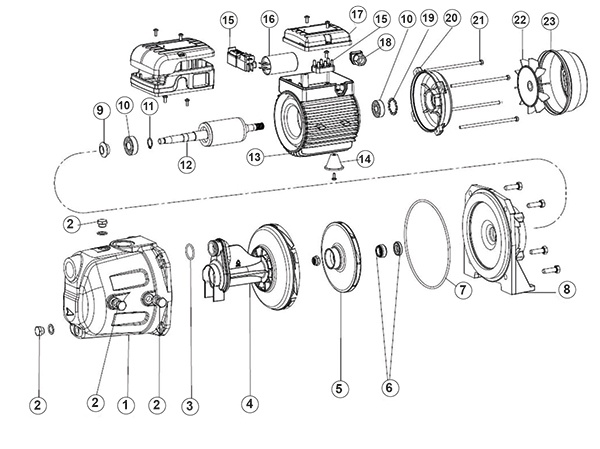 15
16
17
15
10
19
20
21
22
23
18
9
10
11
12
13
14
2
7
8
2
2
1
2
3
4
5
6